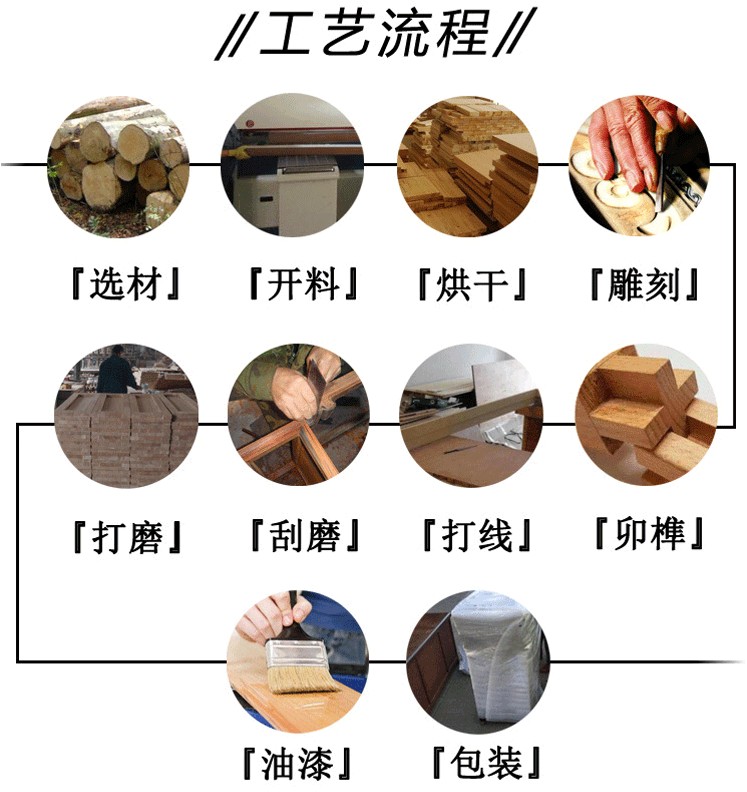 //工艺流程//

『选材』 『开料』 『烘干』 『雕刻』

『打磨』 『刮磨』 『打线』 『卯榫』

『油漆』 『包装』